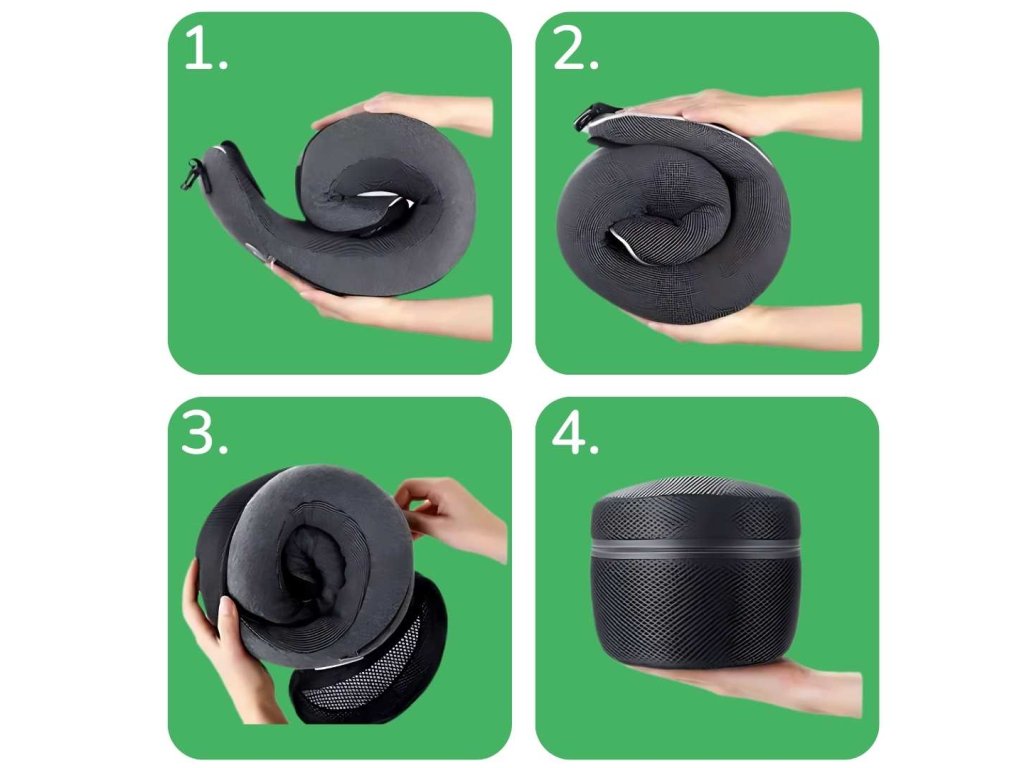 1.

2.

3.

4.